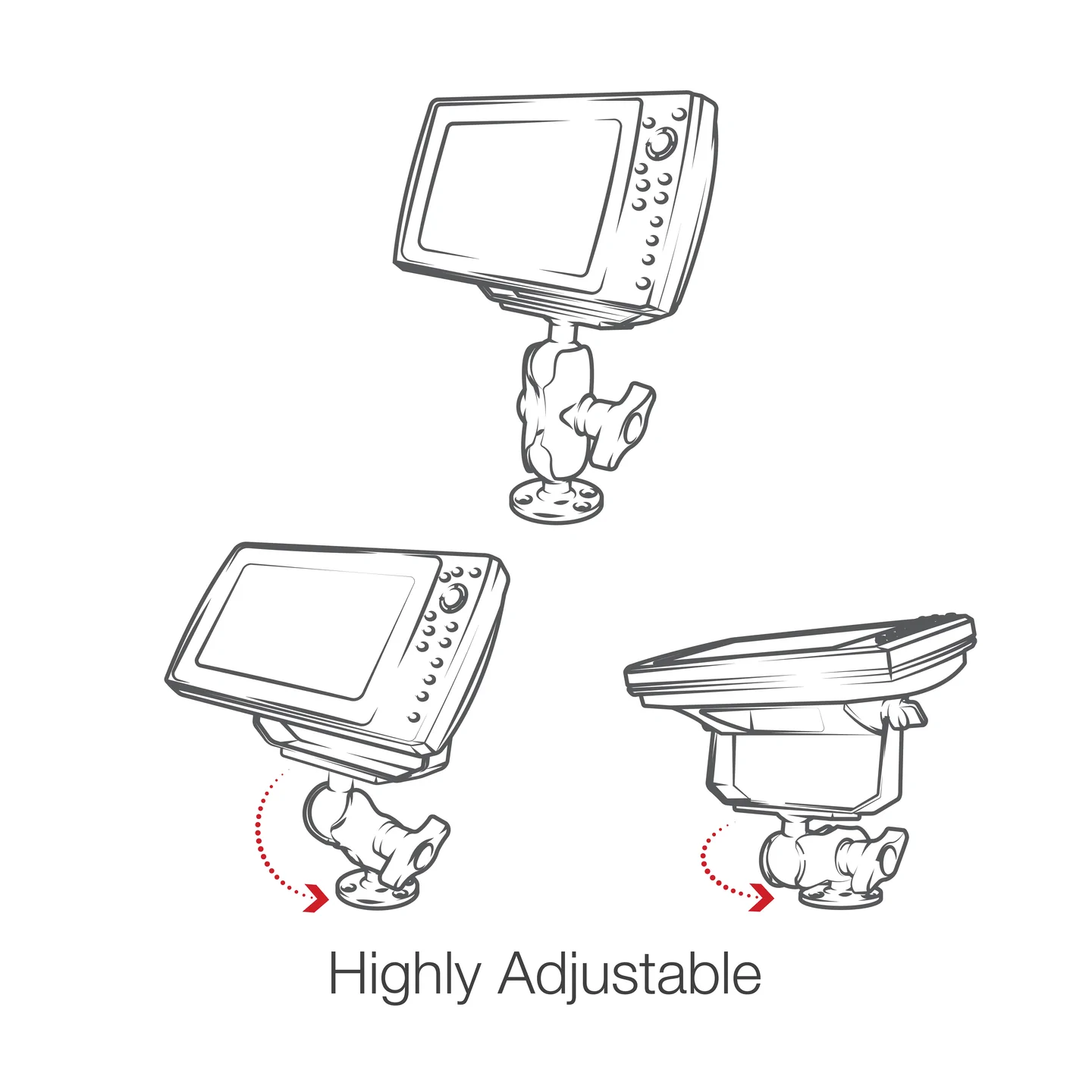 Highly Adjustable