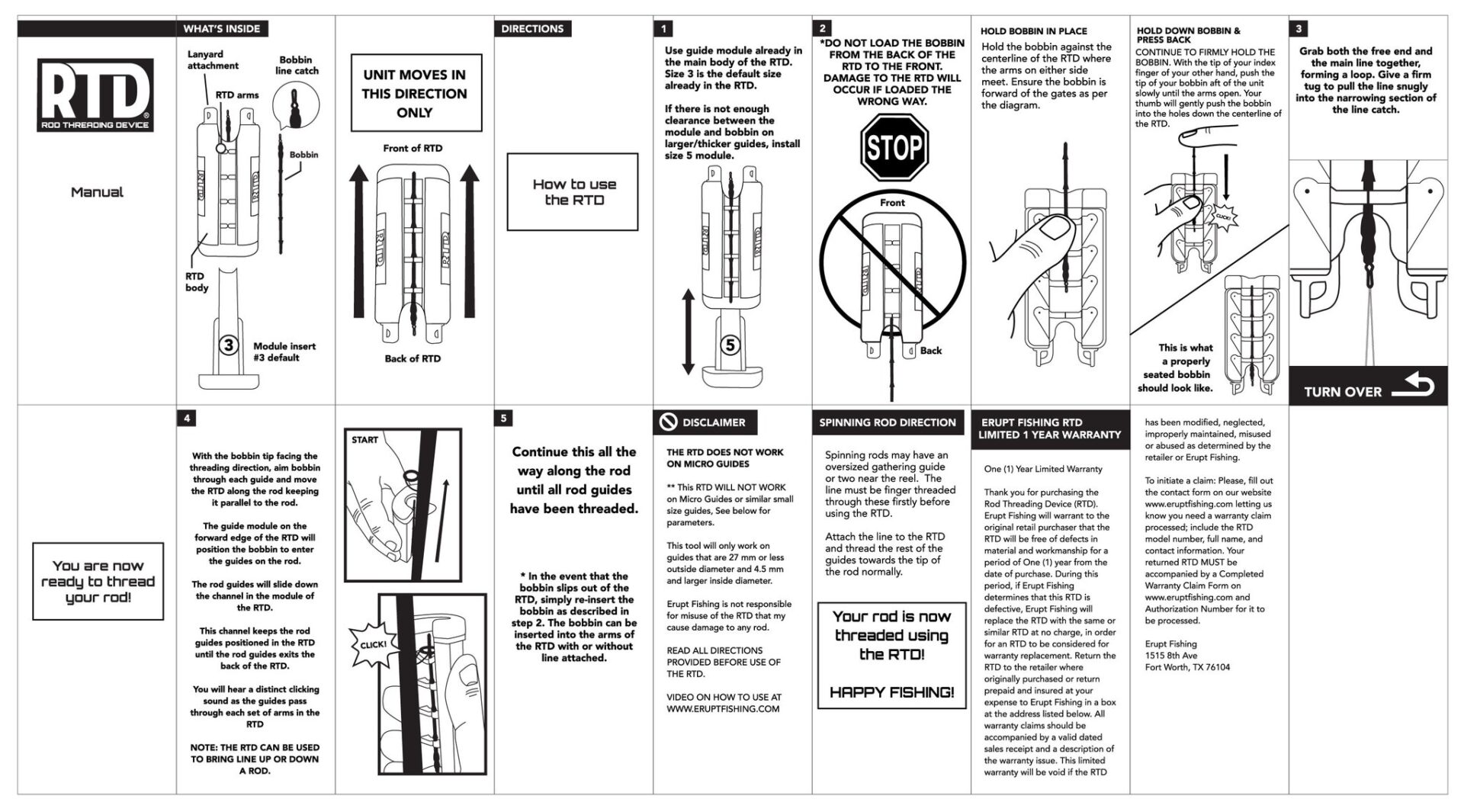 RTD
ROD THREADING DEVICE

Manual

WHAT'S INSIDE

Lanyard attachment

Bobbin line catch

RTD arms

Bobbin

RTD body

3

Module insert #3 default

UNIT MOVES IN THIS DIRECTION ONLY

Front of RTD

Back of RTD

DIRECTIONS

How to use the RTD

1

Use guide module already in the main body of the RTD. Size 3 is the default size already in the RTD.

If there is not enough clearance between the module and bobbin on larger/thicker guides, install size 5 module.

5

2

*DO NOT LOAD THE BOBBIN FROM THE BACK OF THE RTD TO THE FRONT. DAMAGE TO THE RTD WILL OCCUR IF LOADED THE WRONG WAY.

STOP

Front

Back

HOLD BOBBIN IN PLACE

Hold the bobbin against the centerline of the RTD where the arms on either side meet. Ensure the bobbin is forward of the gates as per the diagram.

HOLD DOWN BOBBIN & PRESS BACK

CONTINUE TO FIRMLY HOLD THE BOBBIN. With the tip of your index finger of your other hand, push the tip of your bobbin aft of the unit slowly until the arms open. Your thumb will gently push the bobbin into the holes down the centerline of the RTD.

CLICK!

This is what a properly seated bobbin should look like.

3

Grab both the free end and the main line together, forming a loop. Give a firm tug to pull the line snugly into the narrowing section of the line catch.

TURN OVER

You are now ready to thread your rod!

4

With the bobbin tip facing the threading direction, aim bobbin through each guide and move the RTD along the rod keeping it parallel to the rod.

The guide module on the forward edge of the RTD will position the bobbin to enter the guides on the rod.

The rod guides will slide down the channel in the module of the RTD.

This channel keeps the rod guides positioned in the RTD until the rod guides exits the back of the RTD.

You will hear a distinct clicking sound as the guides pass through each set of arms in the RTD

NOTE: THE RTD CAN BE USED TO BRING LINE UP OR DOWN A ROD.

START

CLICK!

5

Continue this all the way along the rod until all rod guides have been threaded.

* In the event that the bobbin slips out of the RTD, simply re-insert the bobbin as described in step 2. The bobbin can be inserted into the arms of the RTD with or without line attached.

DISCLAIMER

THE RTD DOES NOT WORK ON MICRO GUIDES

** This RTD WILL NOT WORK on Micro Guides or similar small size guides, See below for parameters.

This tool will only work on guides that are 27 mm or less outside diameter and 4.5 mm and larger inside diameter.

Erupt Fishing is not responsible for misuse of the RTD that my cause damage to any rod.

READ ALL DIRECTIONS PROVIDED BEFORE USE OF THE RTD.

VIDEO ON HOW TO USE AT WWW.ERUPTFISHING.COM

SPINNING ROD DIRECTION

Spinning rods may have an oversized gathering guide or two near the reel. The line must be finger threaded through these firstly before using the RTD.

Attach the line to the RTD and thread the rest of the guides towards the tip of the rod normally.

Your rod is now threaded using the RTD!

HAPPY FISHING!

ERUPT FISHING RTD LIMITED 1 YEAR WARRANTY

One (1) Year Limited Warranty

Thank you for purchasing the Rod Threading Device (RTD). Erupt Fishing will warrant to the original retail purchaser that the RTD will be free of defects in material and workmanship for a period of One (1) year from the date of purchase. During this period, if Erupt Fishing determines that this RTD is defective, Erupt Fishing will replace the RTD with the same or similar RTD at no charge, in order for an RTD to be considered for warranty replacement. Return the RTD to the retailer where originally purchased or return prepaid and insured at your expense to Erupt Fishing in a box at the address listed below. All warranty claims should be accompanied by a valid dated sales receipt and a description of the warranty issue. This limited warranty will be void if the RTD has been modified, neglected, improperly maintained, misused or abused as determined by the retailer or Erupt Fishing.

To initiate a claim: Please, fill out the contact form on our website www.eruptfishing.com letting us know you need a warranty claim processed; include the RTD model number, full name, and contact information. Your returned RTD MUST be accompanied by a Completed Warranty Claim Form on www.eruptfishing.com and Authorization Number for it to be processed.

Erupt Fishing
1515 8th Ave
Fort Worth, TX 76104