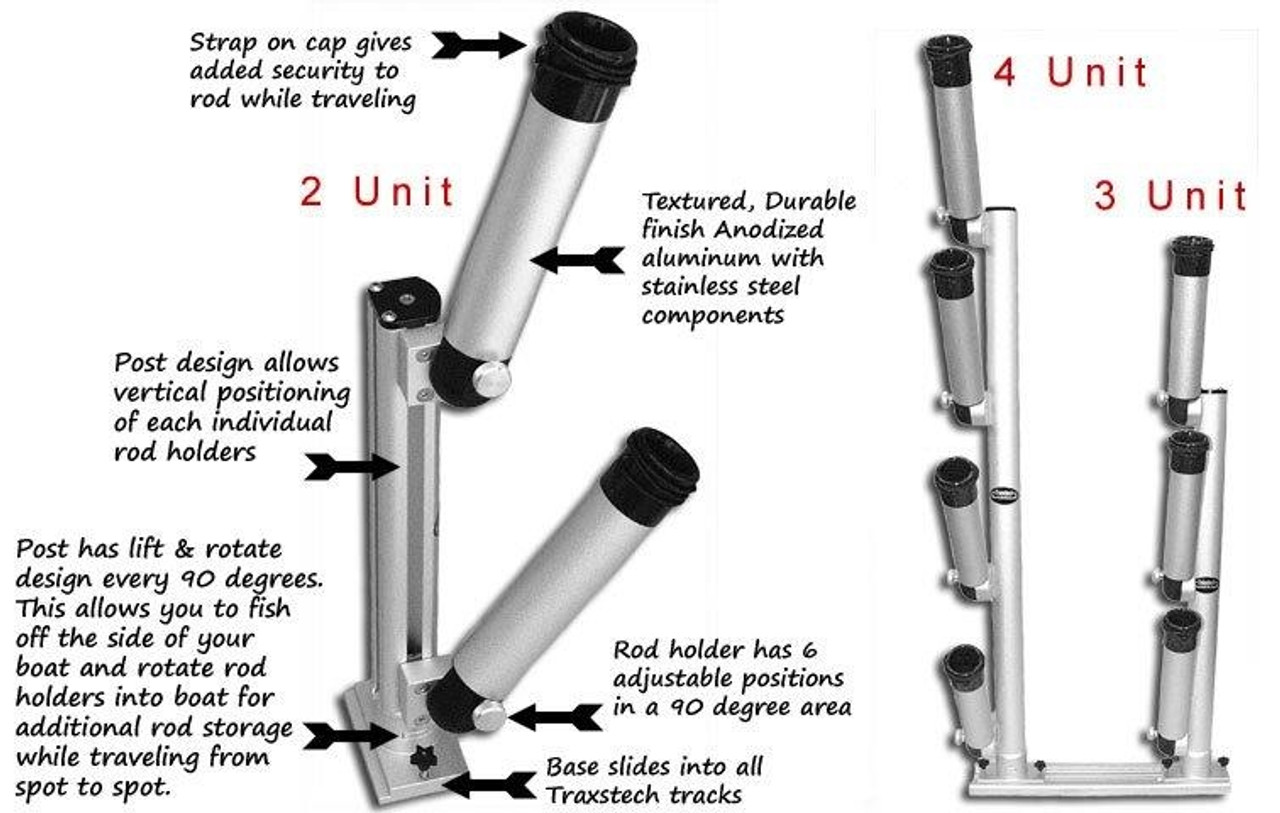 Strap on cap gives added security to rod while traveling

2 Unit

Textured, Durable finish Anodized aluminum with stainless steel components

Post design allows vertical positioning of each individual rod holders

Post has lift & rotate design every 90 degrees. This allows you to fish off the side of your boat and rotate rod holders into boat for additional rod storage while traveling from spot to spot.

Rod holder has 6 adjustable positions in a 90 degree area

Base slides into all Traxstech tracks

4 Unit

3 Unit